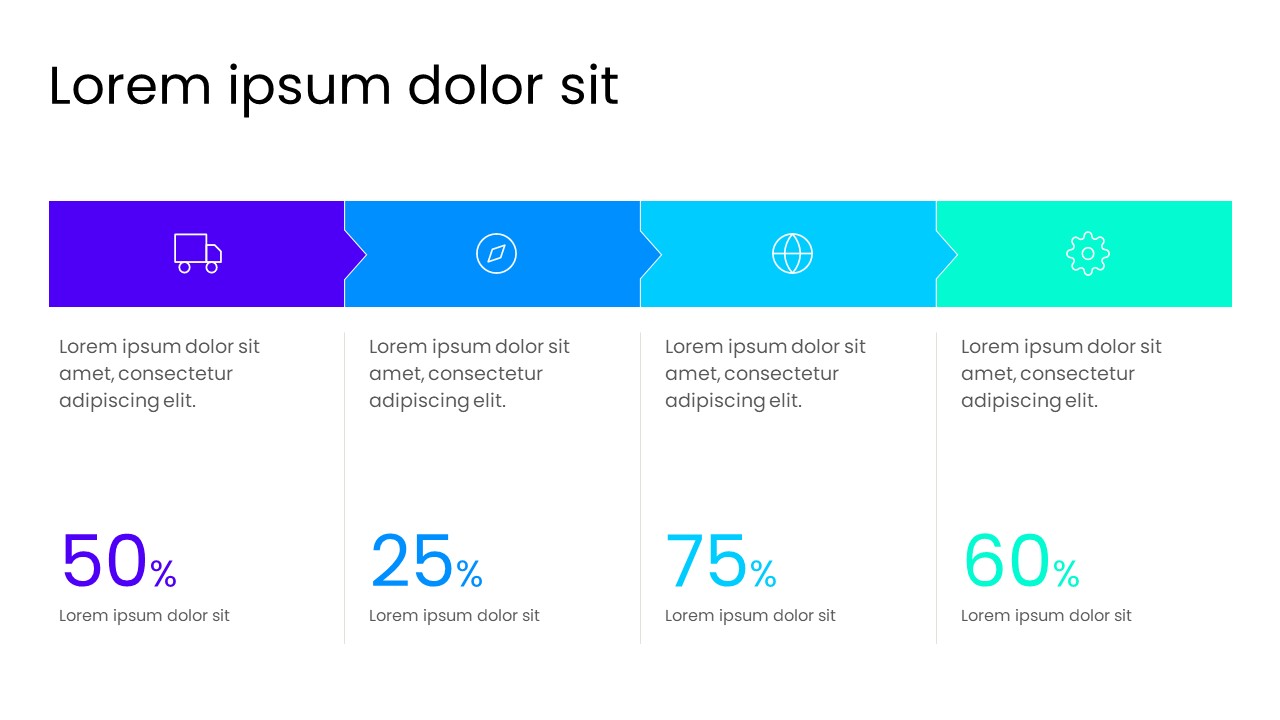 Lorem ipsum dolor sit

Lorem ipsum dolor sit amet, consectetur adipiscing elit.

50%

Lorem ipsum dolor sit

Lorem ipsum dolor sit amet, consectetur adipiscing elit.

25%

Lorem ipsum dolor sit

Lorem ipsum dolor sit amet, consectetur adipiscing elit.

75%

Lorem ipsum dolor sit

Lorem ipsum dolor sit amet, consectetur adipiscing elit.

60%

Lorem ipsum dolor sit